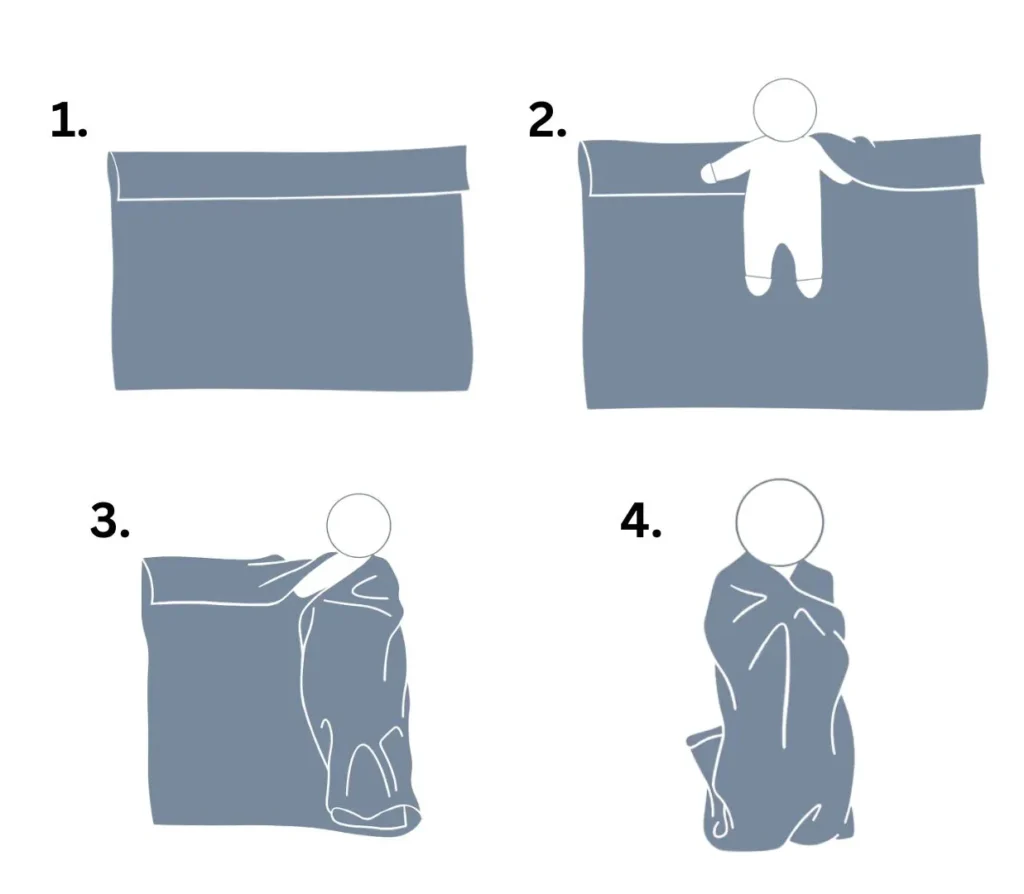 1.

2.

3.

4.